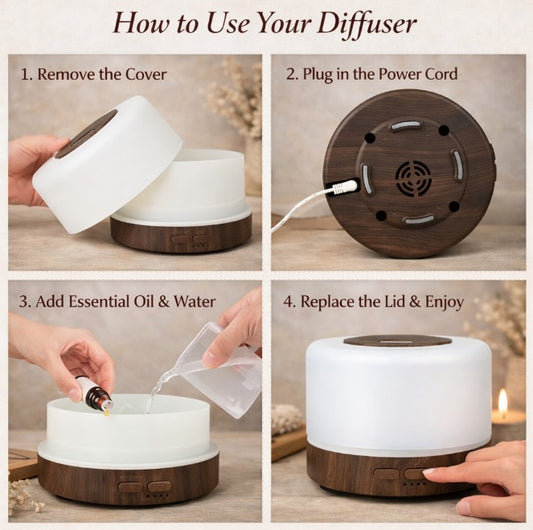 How to Use Your Diffuser

1. Remove the Cover

2. Plug in the Power Cord

3. Add Essential Oil & Water

4. Replace the Lid & Enjoy