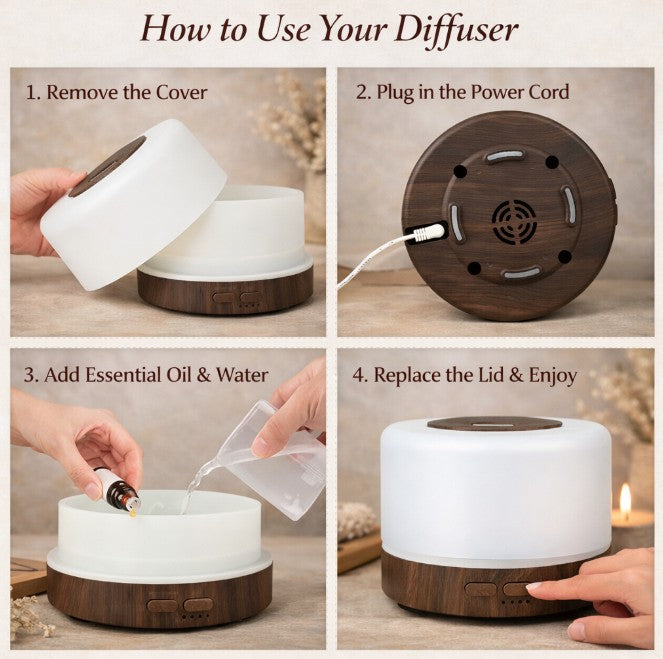 How to Use Your Diffuser

1. Remove the Cover

2. Plug in the Power Cord

3. Add Essential Oil & Water

4. Replace the Lid & Enjoy